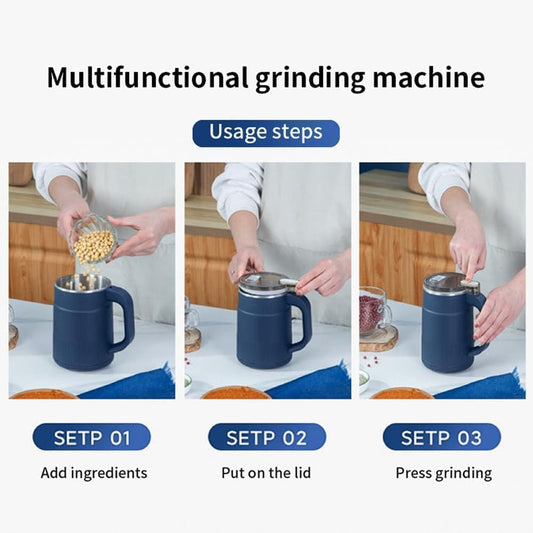 Multifunctional grinding machine

Usage steps

SETP 01

Add ingredients

SETP 02

Put on the lid

SETP 03

Press grinding